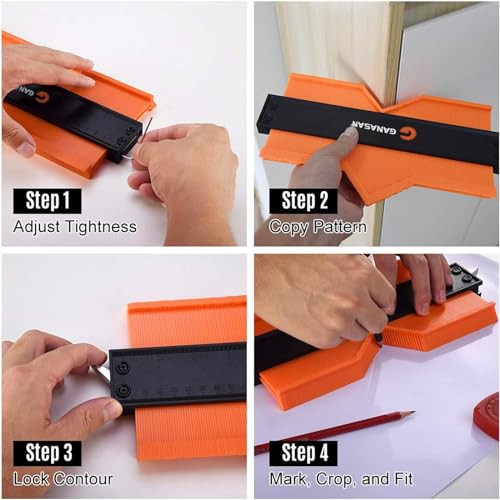 GAN

Step 1
Adjust Tightness

GANASAN

Step 2
Copy Pattern

Step 3
Lock Contour

Step 4
Mark, Crop, and Fit